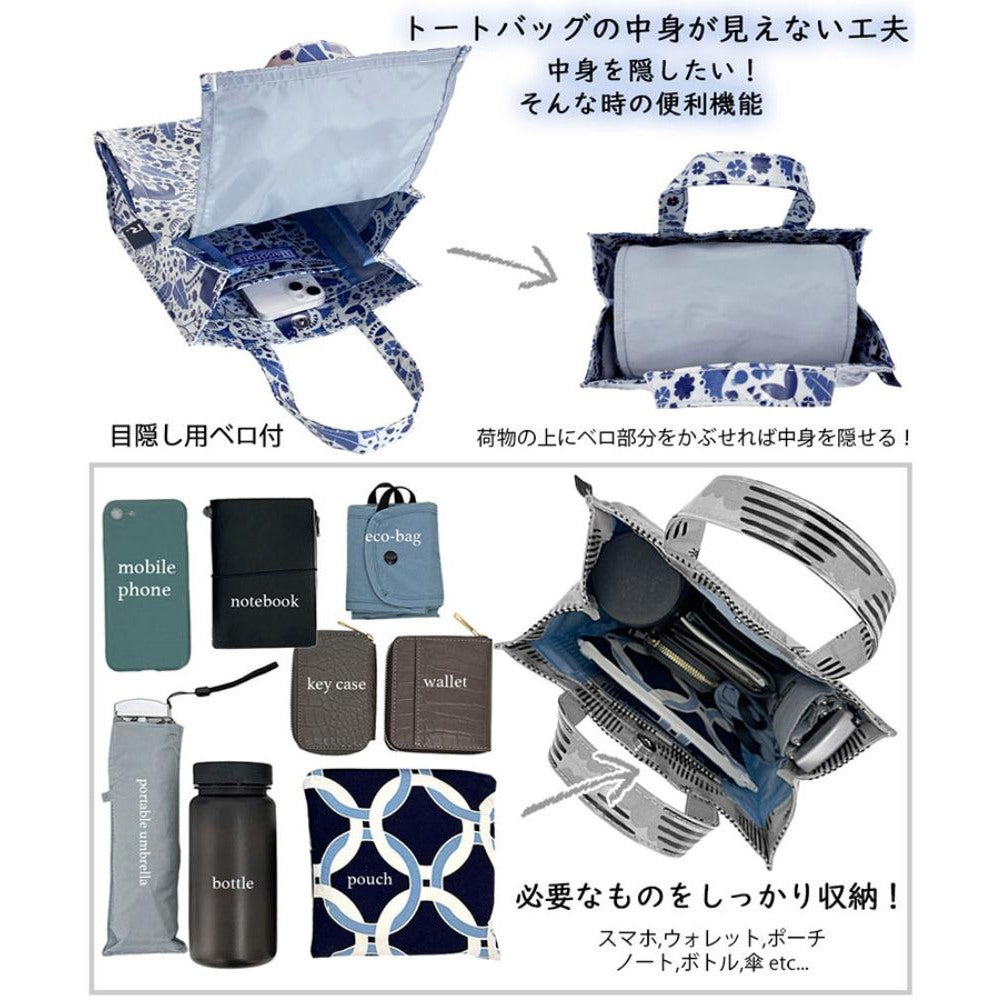 トートバッグの中身が見えない工夫

中身を隠したい！
そんな時の便利機能

目隠し用ベロ付

荷物の上にベロ部分をかぶせれば中身を隠せる！

mobile phone

notebook

eco-bag

key case

wallet

portable umbrella

bottle

pouch

必要なものをしっかり収納！

スマホ,ウォレット,ポーチ
ノート,ボトル,傘 etc...