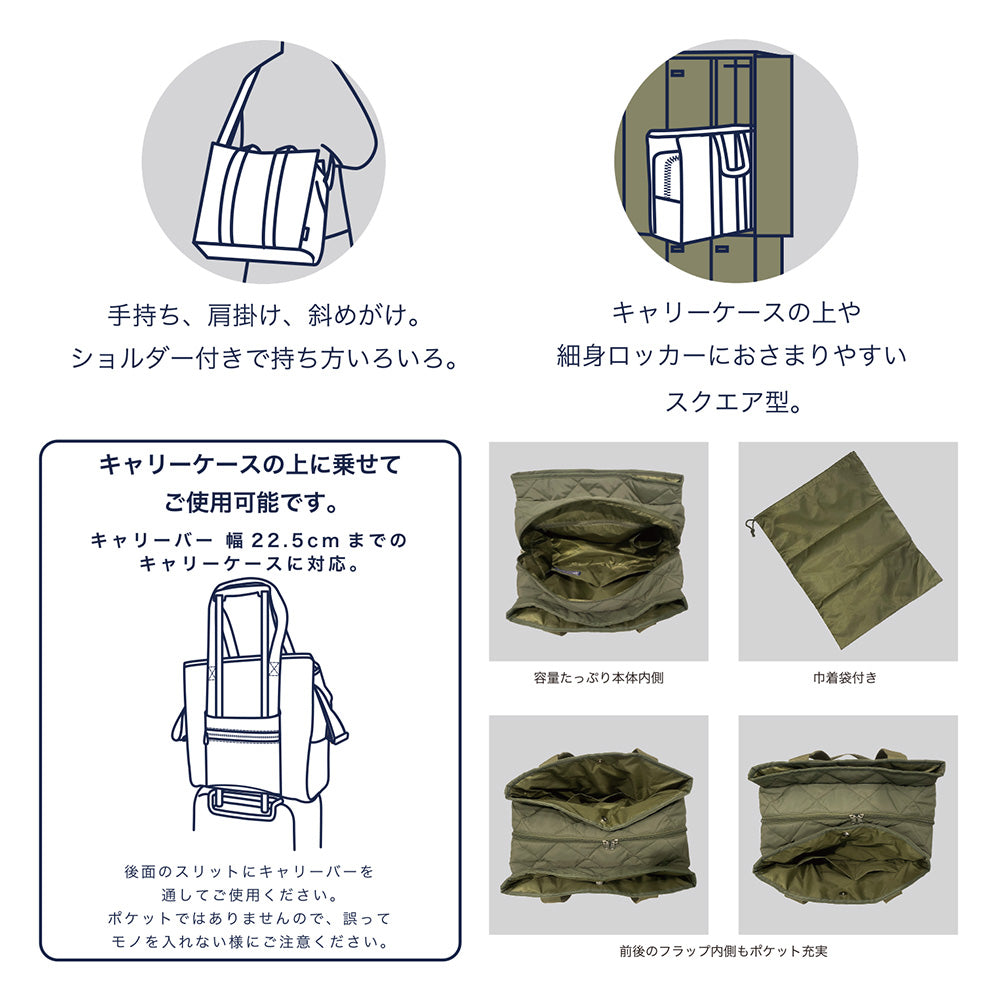 手持ち、肩掛け、斜めがけ。
ショルダー付きで持ち方いろいろ。

キャリーケースの上や
細身ロッカーにおさまりやすい
スクエア型。

キャリーケースの上に乗せて
ご使用可能です。
キャリーバー 幅 22.5cm までの
キャリーケースに対応。

後面のスリットにキャリーバーを
通してご使用ください。
ポケットではありませんので、誤って
モノを入れない様にご注意ください。

容量たっぷり本体内側

巾着袋付き

前後のフラップ内側もポケット充実