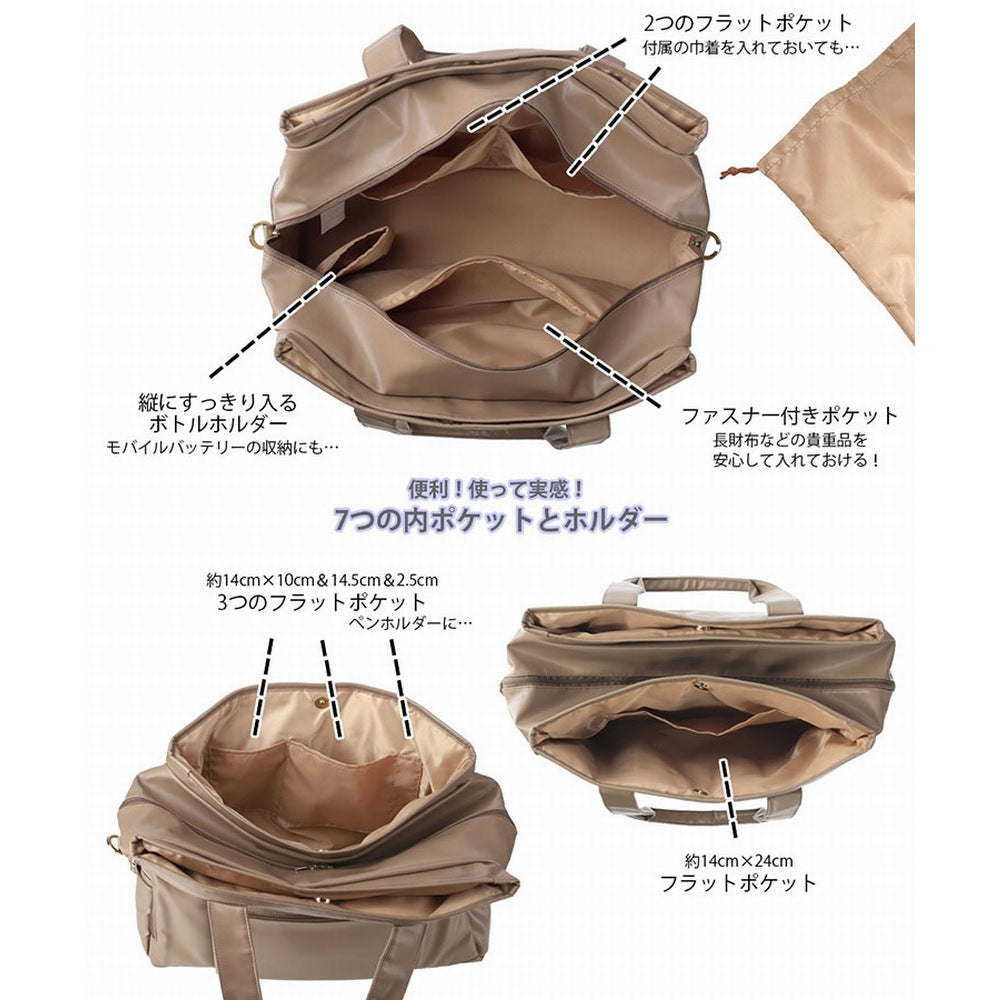 2つのフラットポケット
付属の巾着を入れておいても…

縦にすっきり入る
ボトルホルダー
モバイルバッテリーの収納にも…

ファスナー付きポケット
長財布などの貴重品を
安心して入れておける！

便利！使って実感！
7つの内ポケットとホルダー

約14cm×10cm＆14.5cm＆2.5cm
3つのフラットポケット
ペンホルダーに…

約14cm×24cm
フラットポケット