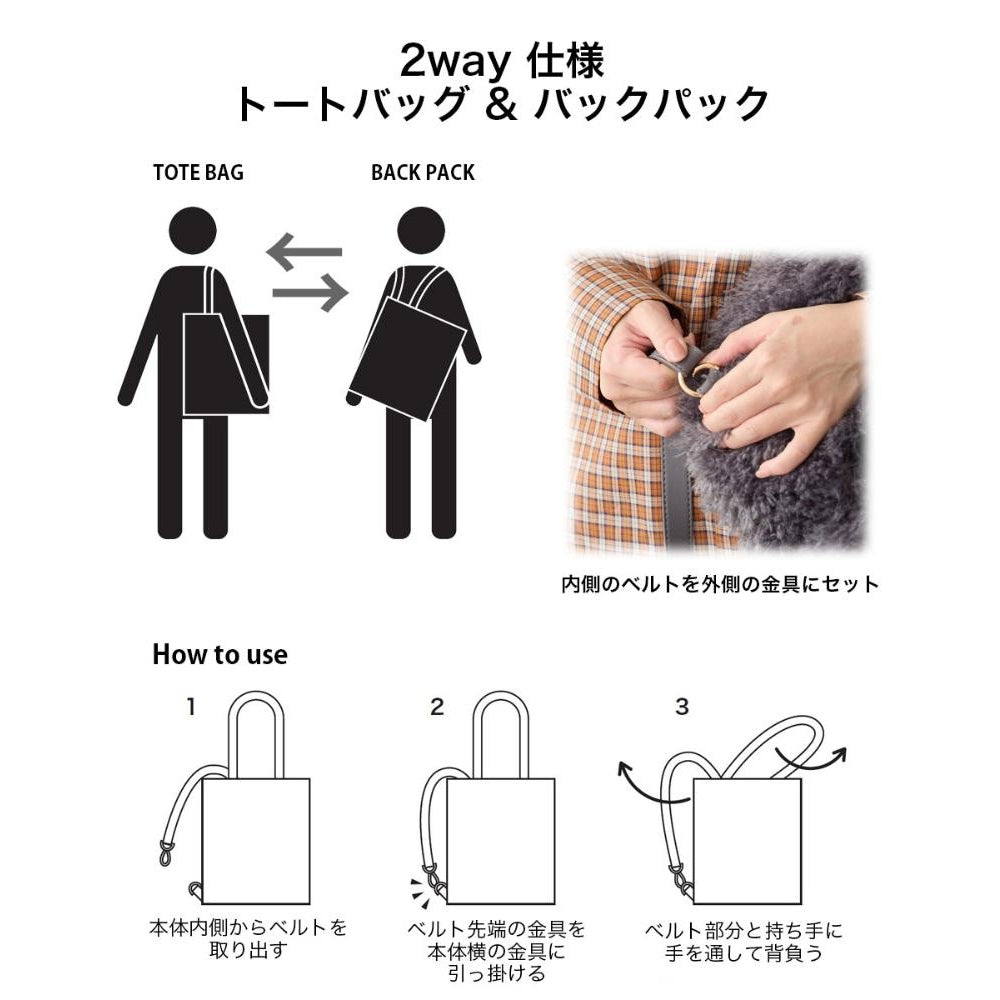 2way 仕様
トートバッグ & バックパック

TOTE BAG

BACK PACK

内側のベルトを外側の金具にセット

How to use

1

本体内側からベルトを取り出す

2

ベルト先端の金具を本体横の金具に引っ掛ける

3

ベルト部分と持ち手に手を通して背負う