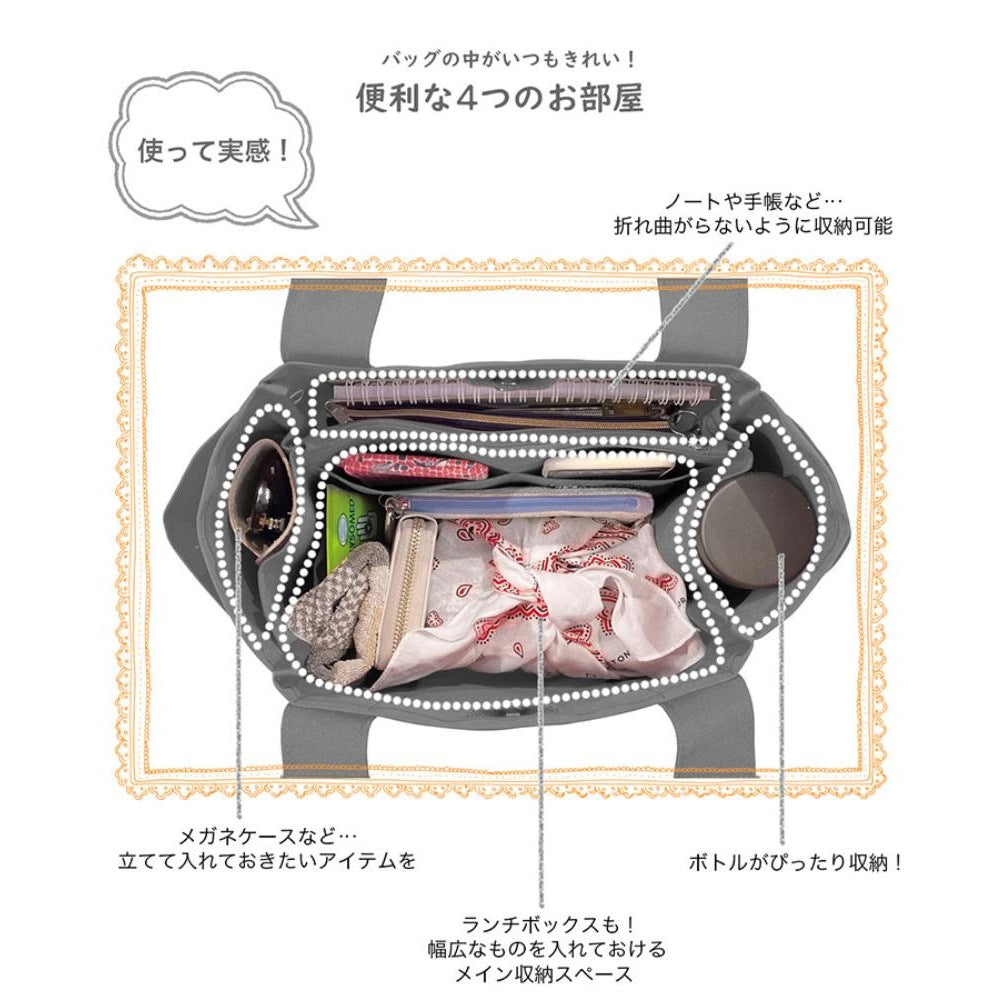 バッグの中がいつもきれい！
便利な4つのお部屋

使って実感！

ノートや手帳など…
折れ曲がらないように収納可能

メガネケースなど…
立てて入れておきたいアイテムを

ボトルがぴったり収納！

ランチボックスも！
幅広なものを入れておける
メイン収納スペース